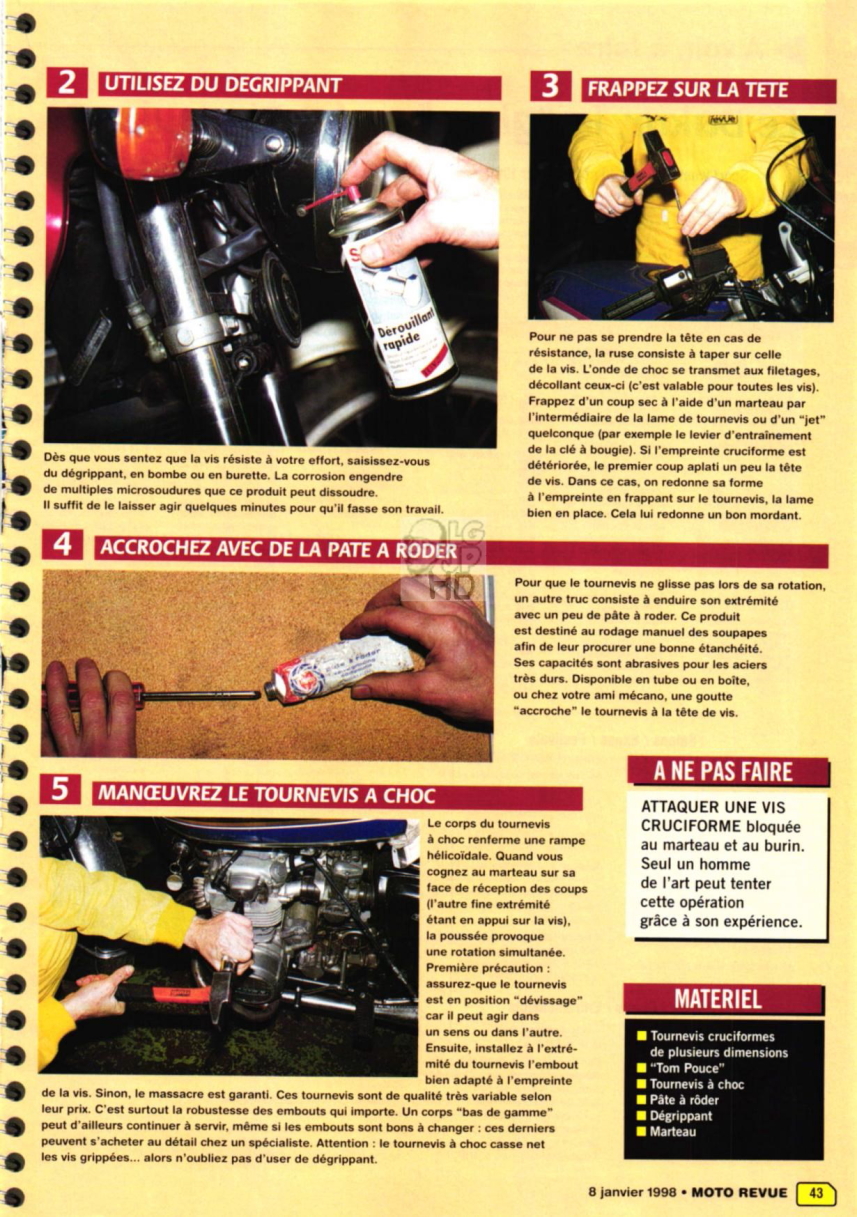 2 UTILISEZ DU DEGRIPPANT

Dérouillant rapide

Dès que vous sentez que la vis résiste à votre effort, saisissez-vous du dégrippant, en bombe ou en burette. La corrosion engendre de multiples microsoudures que ce produit peut dissoudre. Il suffit de le laisser agir quelques minutes pour qu'il fasse son travail.

3 FRAPPEZ SUR LA TETE

Pour ne pas se prendre la tête en cas de résistance, la ruse consiste à taper sur celle de la vis. L'onde de choc se transmet aux filetages, décollant ceux-ci (c'est valable pour toutes les vis). Frappez d'un coup sec à l'aide d'un marteau par l'intermédiaire de la lame de tournevis ou d'un "jet" quelconque (par exemple le levier d'entraînement de la clé à bougie). Si l'empreinte cruciforme est détériorée, le premier coup aplati un peu la tête de vis. Dans ce cas, on redonne sa forme à l'empreinte en frappant sur le tournevis, la lame bien en place. Cela lui redonne un bon mordant.

4 ACCROCHEZ AVEC DE LA PATE A RODER

Pour que le tournevis ne glisse pas lors de sa rotation, un autre truc consiste à enduire son extrémité avec un peu de pâte à roder. Ce produit est destiné au rodage manuel des soupapes afin de leur procurer une bonne étanchéité. Ses capacités sont abrasives pour les aciers très durs. Disponible en tube ou en boîte, ou chez votre ami mécano, une goutte "accroche" le tournevis à la tête de vis.

5 MANŒUVREZ LE TOURNEVIS A CHOC

Le corps du tournevis à choc renferme une rampe hélicoïdale. Quand vous cognez au marteau sur sa face de réception des coups (l'autre fine extrémité étant en appui sur la vis), la poussée provoque une rotation simultanée. Première précaution : assurez-que le tournevis est en position "dévissage" car il peut agir dans un sens ou dans l'autre. Ensuite, installez à l'extrémité du tournevis l'embout bien adapté à l'empreinte de la vis. Sinon, le massacre est garanti. Ces tournevis sont de qualité très variable selon leur prix. C'est surtout la robustesse des embouts qui importe. Un corps "bas de gamme" peut d'ailleurs continuer à servir, même si les embouts sont bons à changer : ces derniers peuvent s'acheter au détail chez un spécialiste. Attention : le tournevis à choc casse net les vis grippées... alors n'oubliez pas d'user de dégrippant.

A NE PAS FAIRE

ATTAQUER UNE VIS CRUCIFORME bloquée au marteau et au burin. Seul un homme de l'art peut tenter cette opération grâce à son expérience.

MATERIEL

■ Tournevis cruciformes de plusieurs dimensions
■ "Tom Pouce"
■ Tournevis à choc
■ Pâte à rôder
■ Dégrippant
■ Marteau

8 janvier 1998 • MOTO REVUE 43