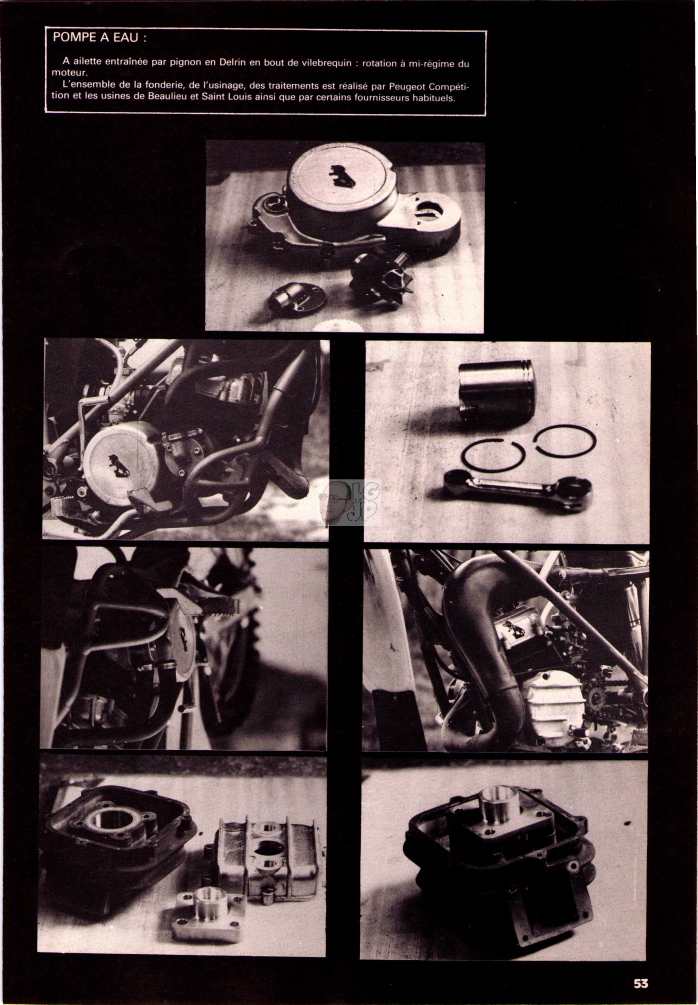 POMPE A EAU :

A ailette entraînée par pignon en Delrin en bout de vilebrequin : rotation à mi-régime du moteur.
L'ensemble de la fonderie, de l'usinage, des traitements est réalisé par Peugeot Compétition et les usines de Beaulieu et Saint Louis ainsi que par certains fournisseurs habituels.

53