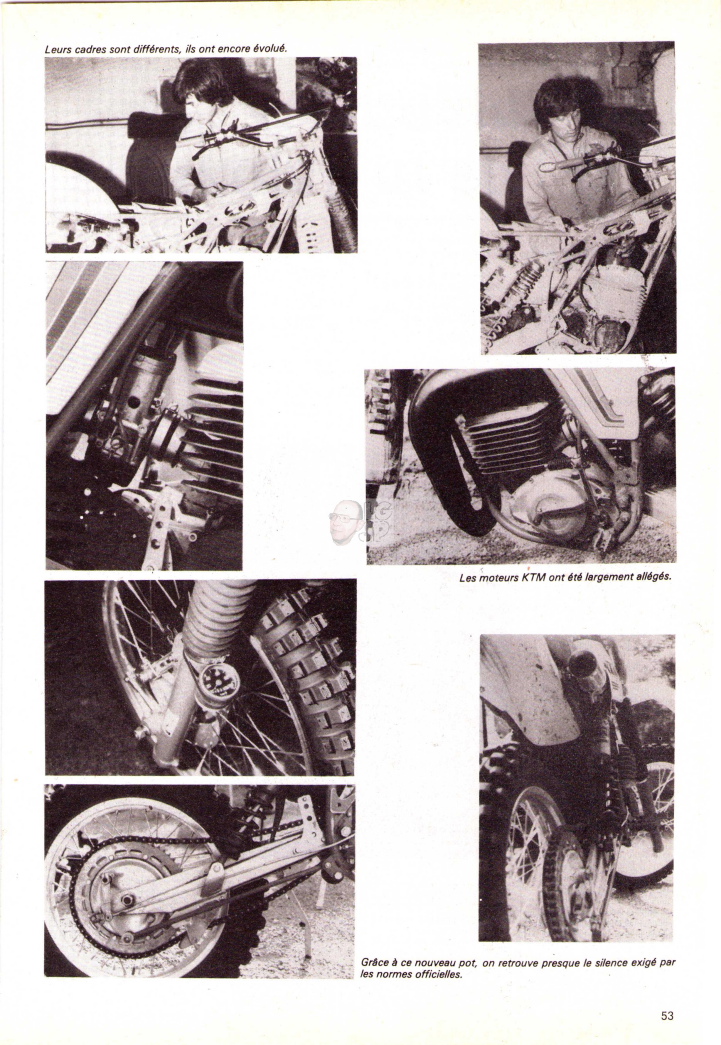 Leurs cadres sont différents, ils ont encore évolué.

Les moteurs KTM ont été largement allégés.

Grâce à ce nouveau pot, on retrouve presque le silence exigé par les normes officielles.

53